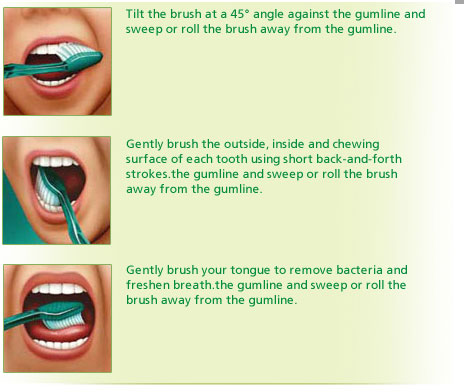 Tilt the brush at a 45° angle against the gumline and sweep or roll the brush away from the gumline.

Gently brush the outside, inside and chewing surface of each tooth using short back-and-forth strokes.the gumline and sweep or roll the brush away from the gumline.

Gently brush your tongue to remove bacteria and freshen breath.the gumline and sweep or roll the brush away from the gumline.